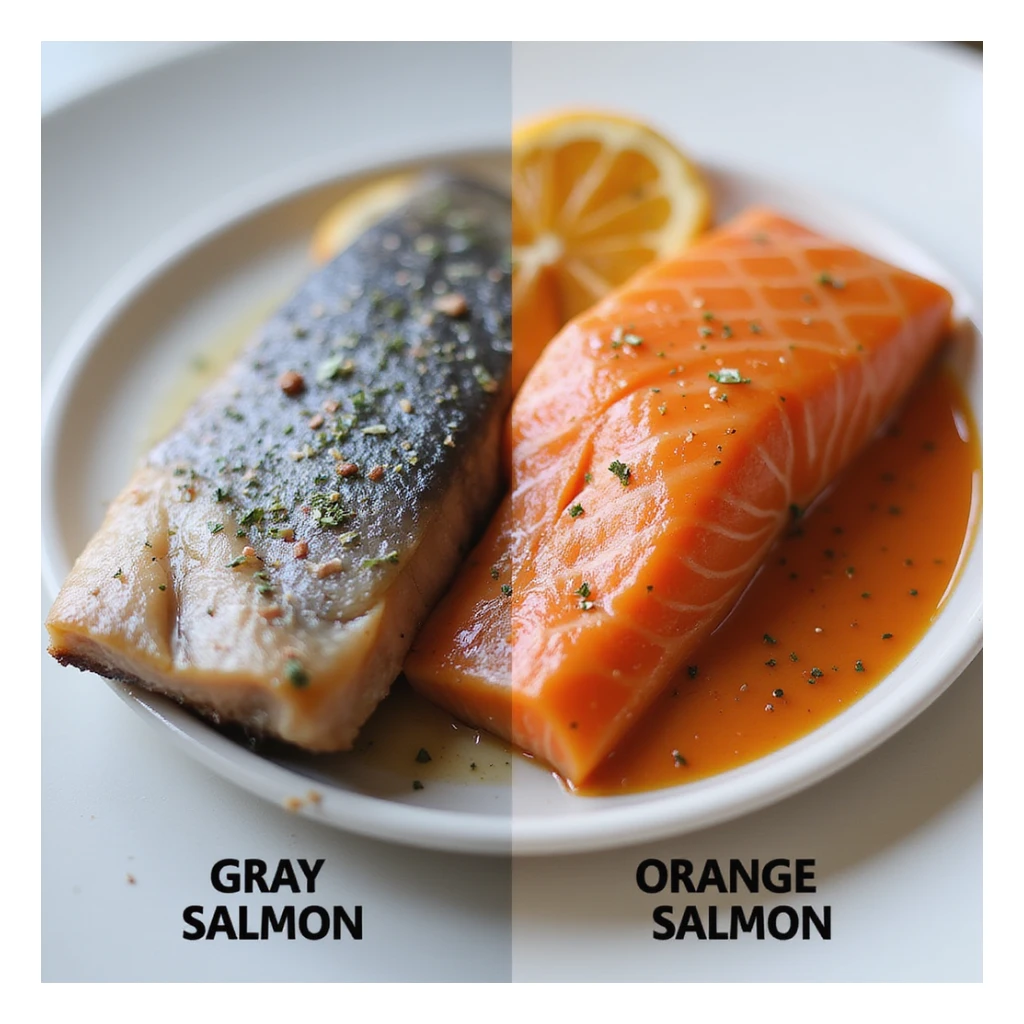 GRAY SALMON

ORANGE SALMON