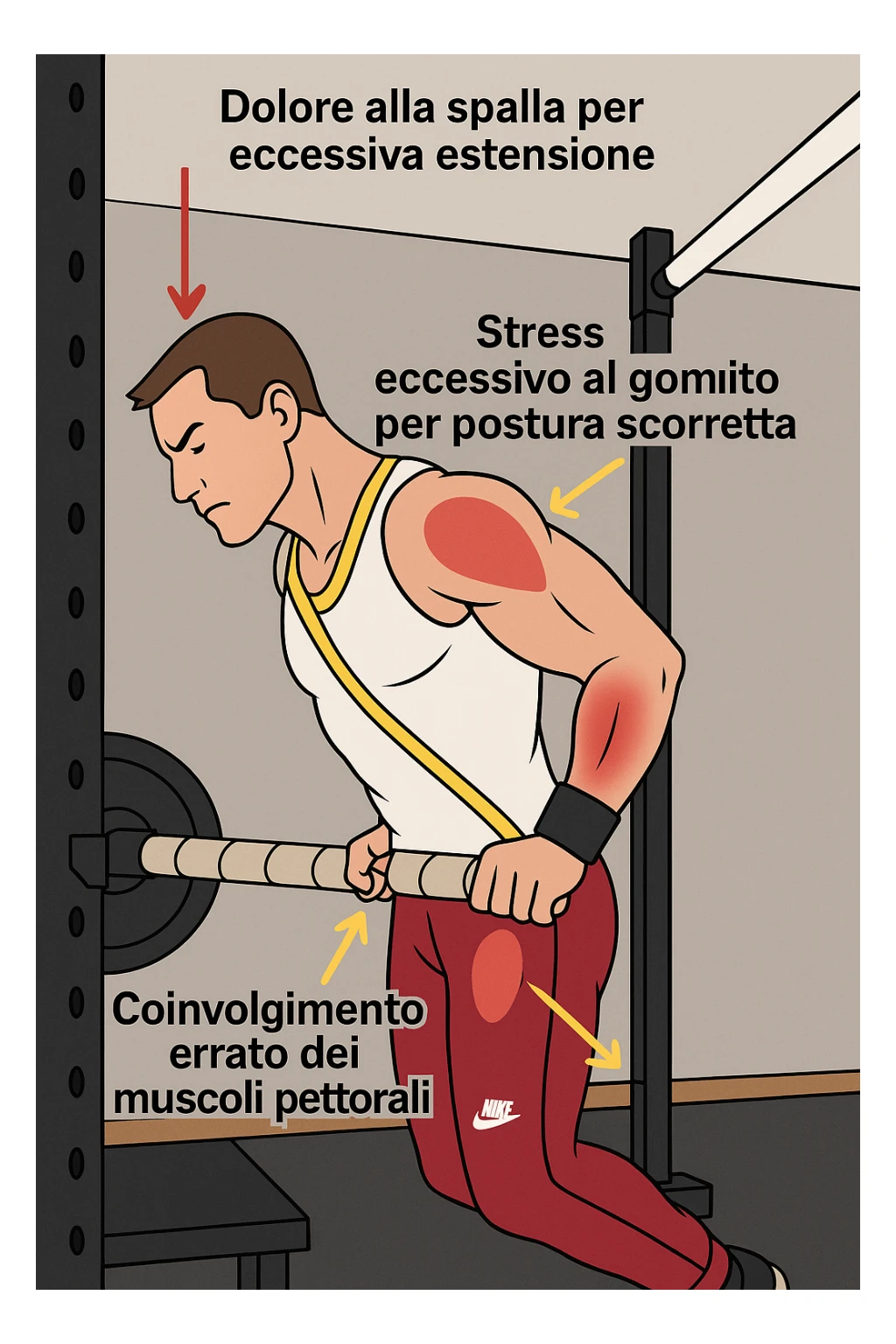 Dolore alla spalla per eccessiva estensione

Stress eccessivo al gomiito per postura scorretta

Coinvolgimento errato dei muscoli pettorali

NIKE