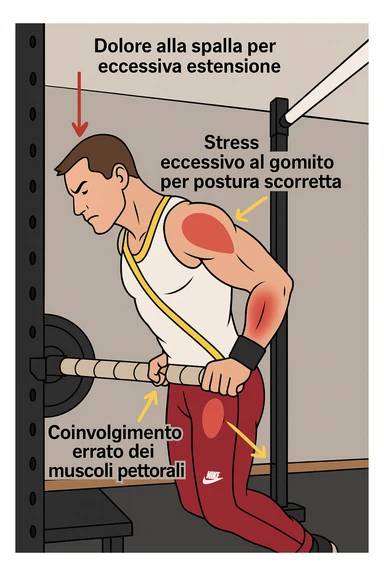 Dolore alla spalla per eccessiva estensione

Stress eccessivo al gomiito per postura scorretta

Coinvolgimento errato dei muscoli pettorali

NIKE