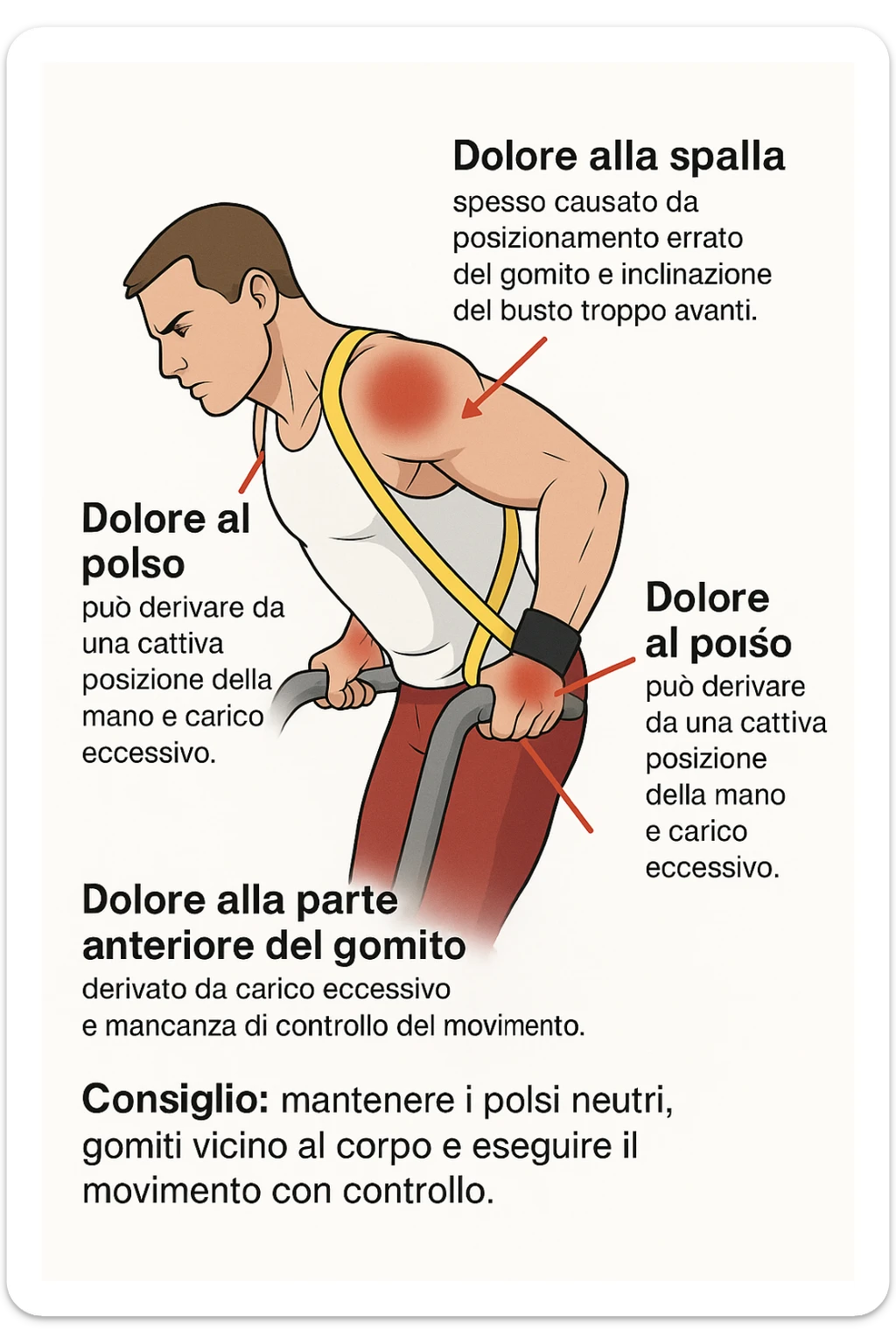 Dolore alla spalla
spesso causato da posizionamento errato del gomito e inclinazione del busto troppo avanti.

Dolore al polso
può derivare da una cattiva posizione della mano e carico eccessivo.

Dolore al poiśo
può derivare da una cattiva posizione della mano e carico eccessivo.

Dolore alla parte anteriore del gomito
derivato da carico eccessivo e mancanza di controllo del movimento.

Consiglio: mantenere i polsi neutri, gomiti vicino al corpo e eseguire il movimento con controllo.